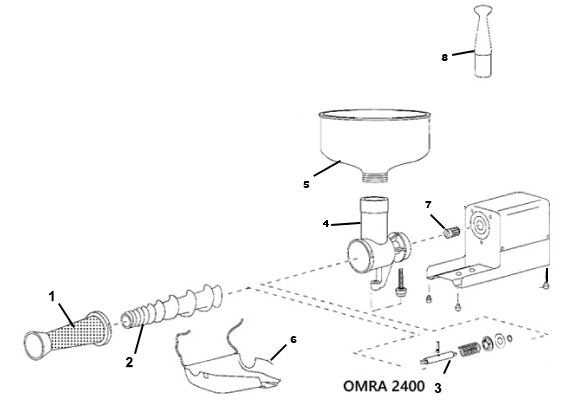 8

5

7

4

1

2

6

OMRA 2400

3